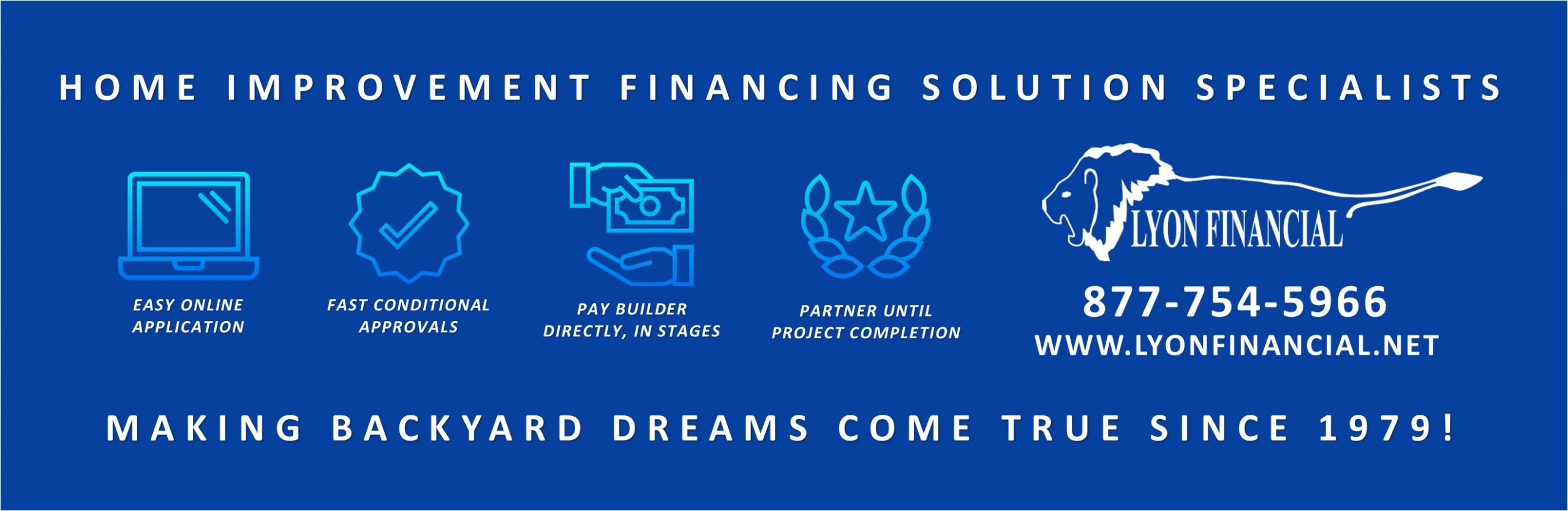 HOME IMPROVEMENT FINANCING SOLUTION SPECIALISTS

EASY ONLINE APPLICATION

FAST CONDITIONAL APPROVALS

PAY BUILDER DIRECTLY, IN STAGES

PARTNER UNTIL PROJECT COMPLETION

LYON FINANCIAL

877-754-5966
WWW.LYONFINANCIAL.NET

MAKING BACKYARD DREAMS COME TRUE SINCE 1979!